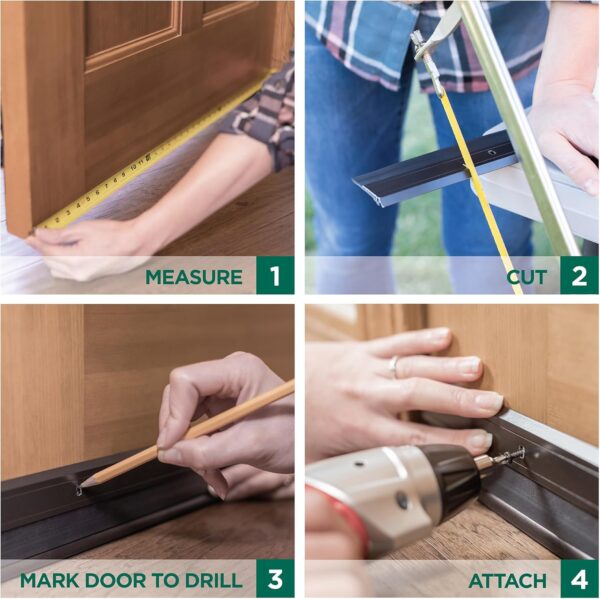 MEASURE 1

CUT 2

MARK DOOR TO DRILL 3

ATTACH 4