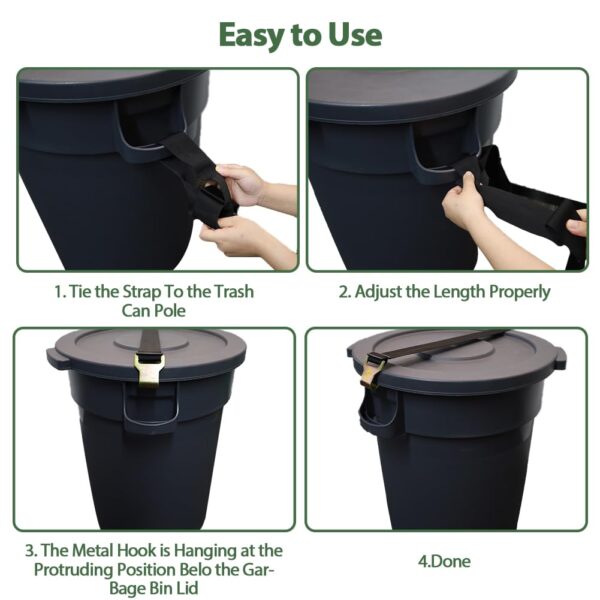 Easy to Use

1. Tie the Strap To the Trash Can Pole

2. Adjust the Length Properly

3. The Metal Hook is Hanging at the Protruding Position Belo the Garbage Bin Lid

4.Done