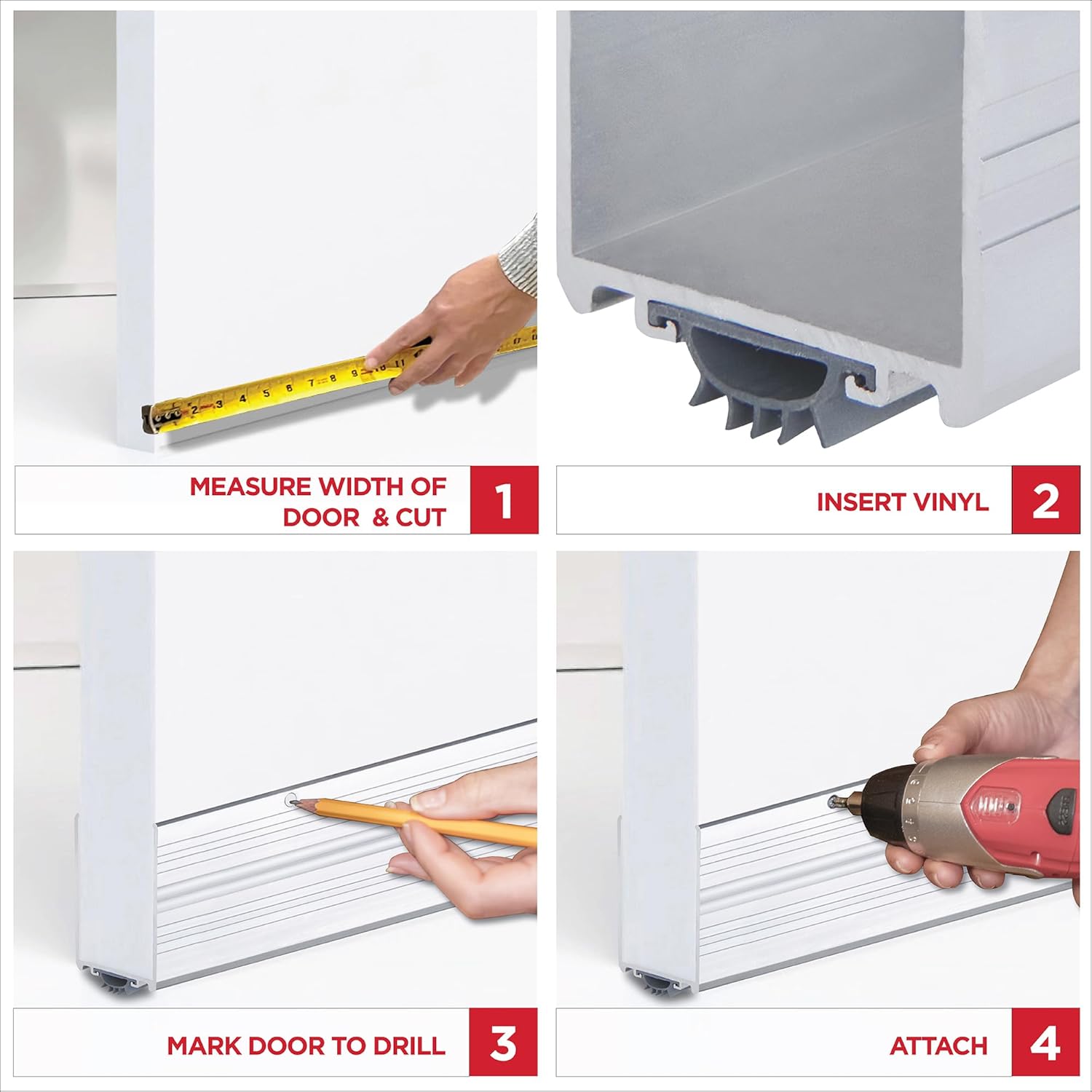 MEASURE WIDTH OF DOOR & CUT 1

INSERT VINYL 2

MARK DOOR TO DRILL 3

ATTACH 4