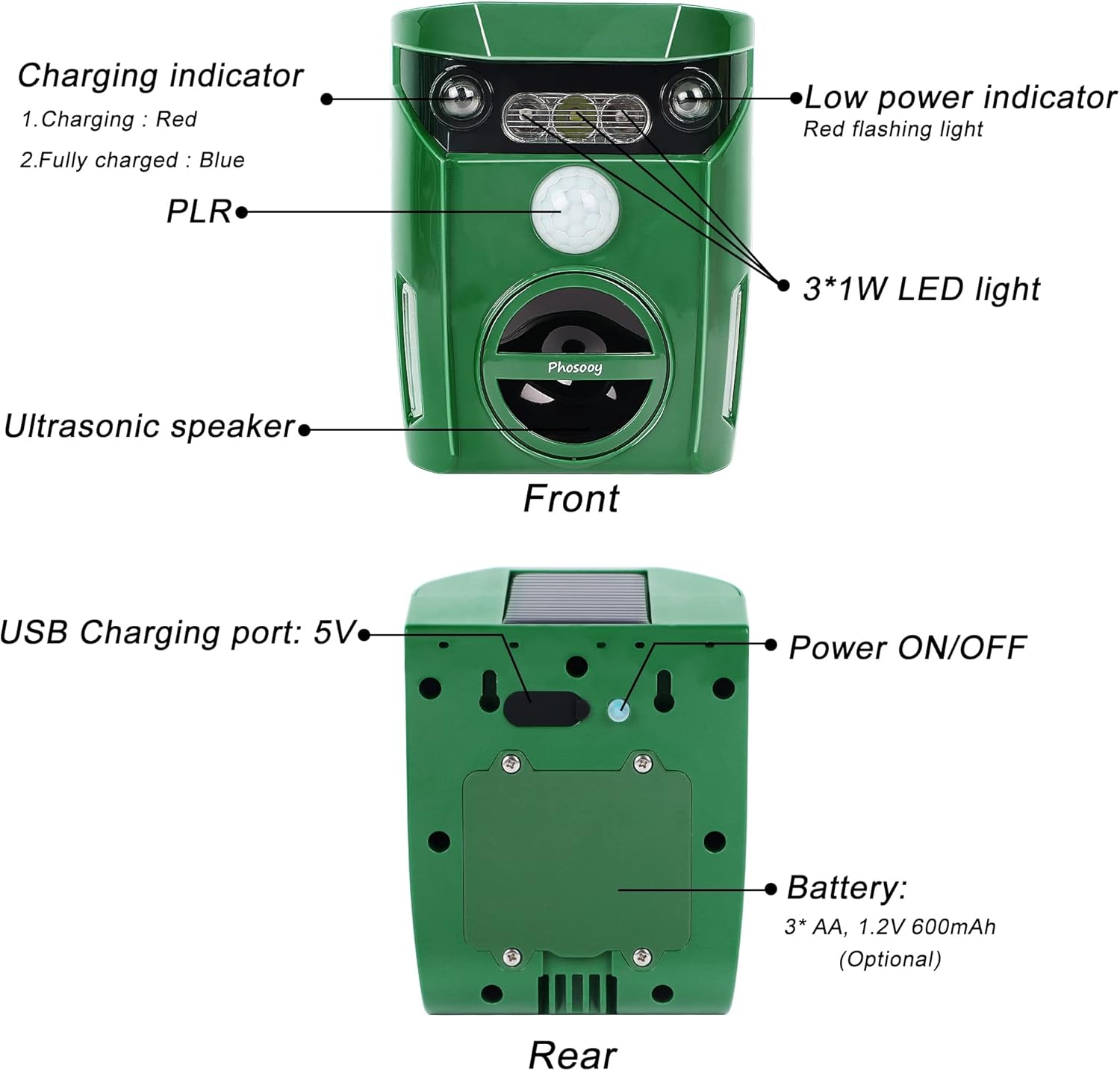 Charging indicator
1.Charging : Red
2.Fully charged : Blue

Low power indicator
Red flashing light

PLR

3*1W LED light

Phosooy

Ultrasonic speaker

Front

USB Charging port: 5V

Power ON/OFF

Battery:
3* AA, 1.2V 600mAh
(Optional)

Rear