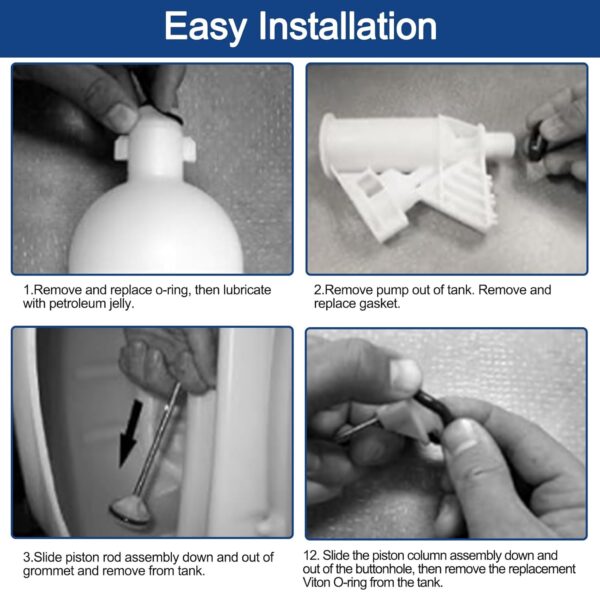 Easy Installation

1.Remove and replace o-ring, then lubricate with petroleum jelly.

2.Remove pump out of tank. Remove and replace gasket.

3.Slide piston rod assembly down and out of grommet and remove from tank.

12. Slide the piston column assembly down and out of the buttonhole, then remove the replacement Viton O-ring from the tank.