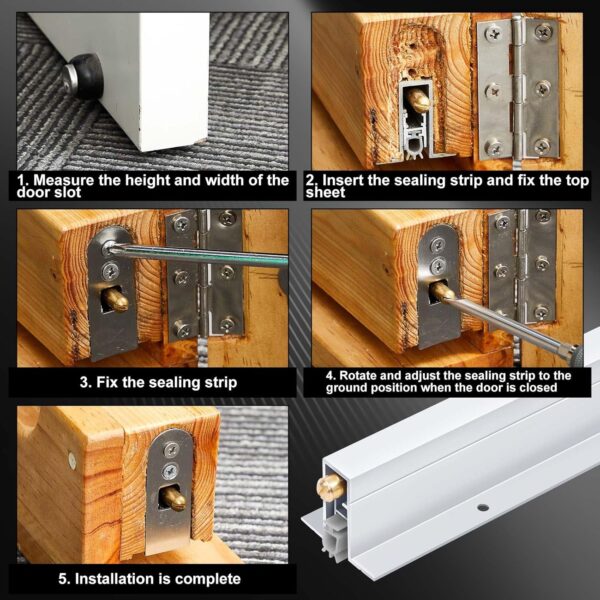 1. Measure the height and width of the door slot

2. Insert the sealing strip and fix the top sheet

3. Fix the sealing strip

4. Rotate and adjust the sealing strip to the ground position when the door is closed

5. Installation is complete