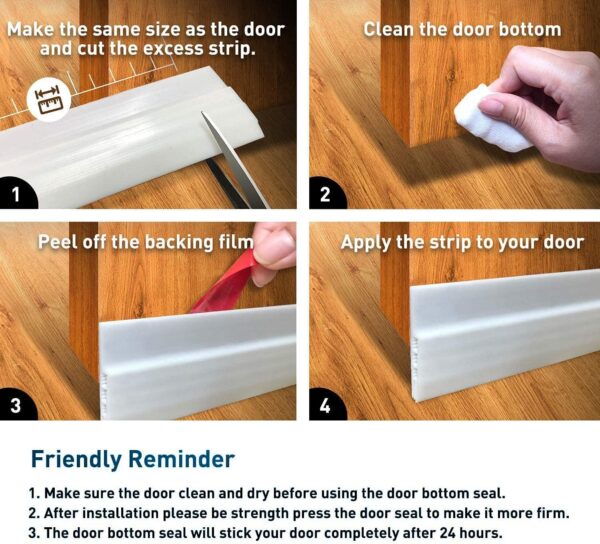 Make the same size as the door and cut the excess strip.

1

Clean the door bottom

2

Peel off the backing film

3

Apply the strip to your door

4

Friendly Reminder

1. Make sure the door clean and dry before using the door bottom seal.
2. After installation please be strength press the door seal to make it more firm.
3. The door bottom seal will stick your door completely after 24 hours.