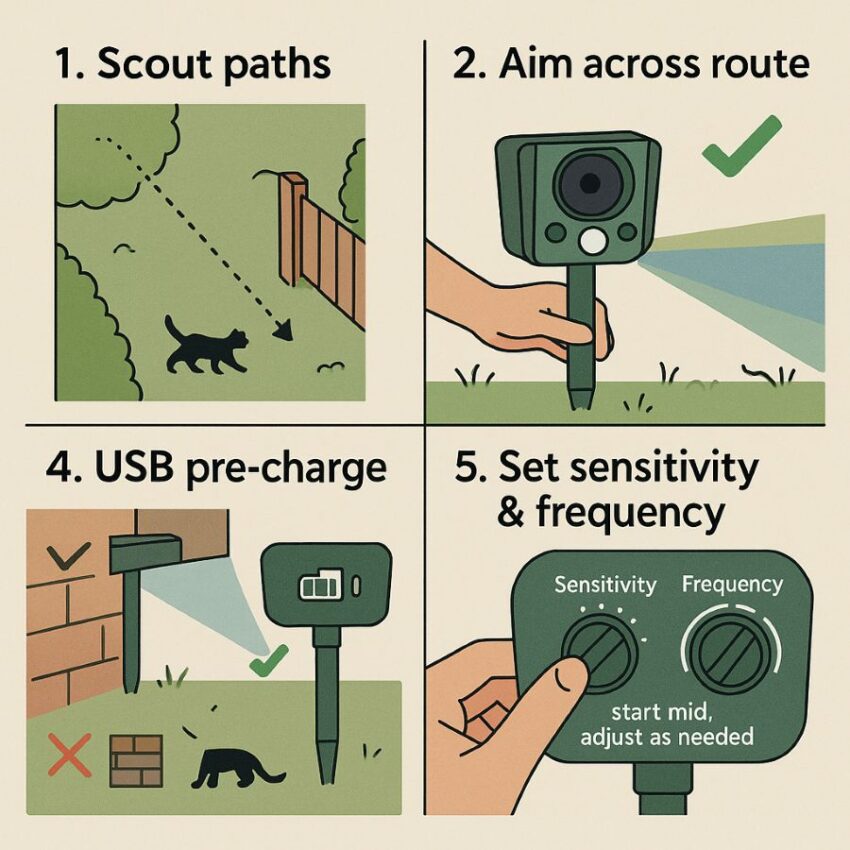 1. Scout paths

2. Aim across route

4. USB pre-charge

5. Set sensitivity & frequency

Sensitivity

Frequency

start mid, adjust as needed