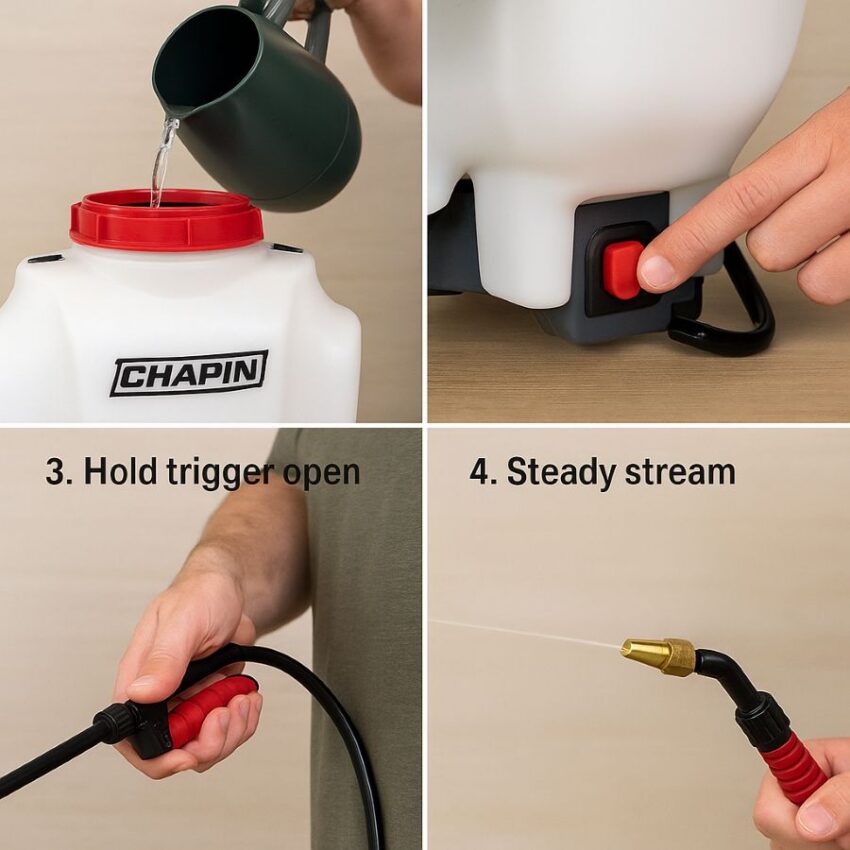 CHAPIN

3. Hold trigger open

4. Steady stream