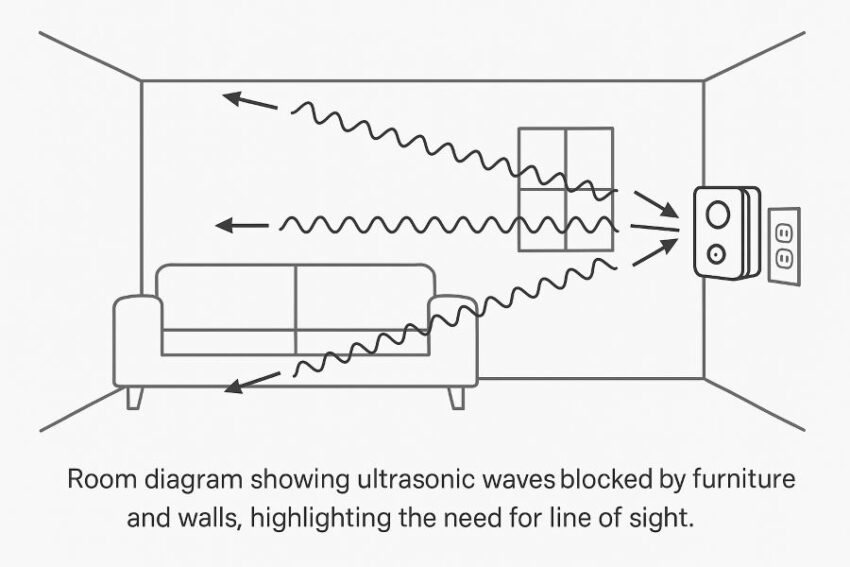 Room diagram showing ultrasonic waves blocked by furniture and walls, highlighting the need for line of sight.