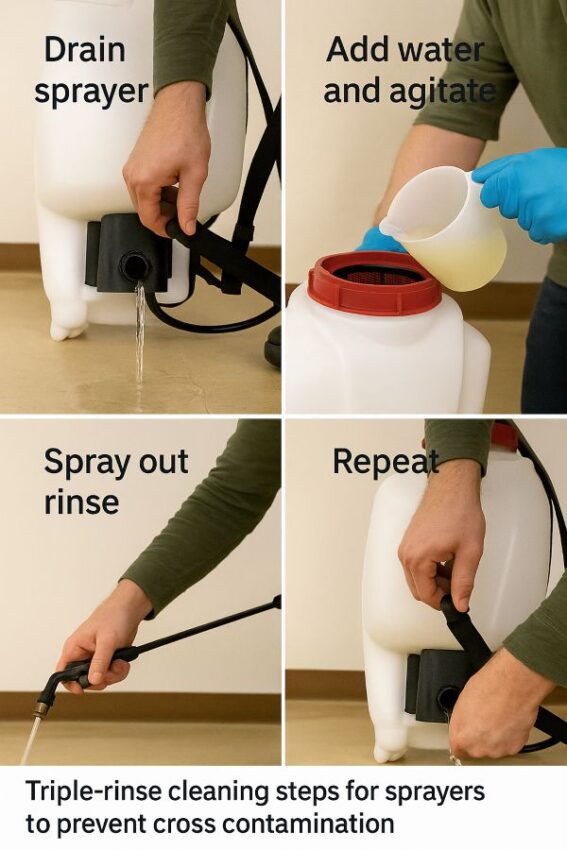 Drain sprayer

Add water and agitate

Spray out rinse

Repeat

Triple-rinse cleaning steps for sprayers to prevent cross contamination